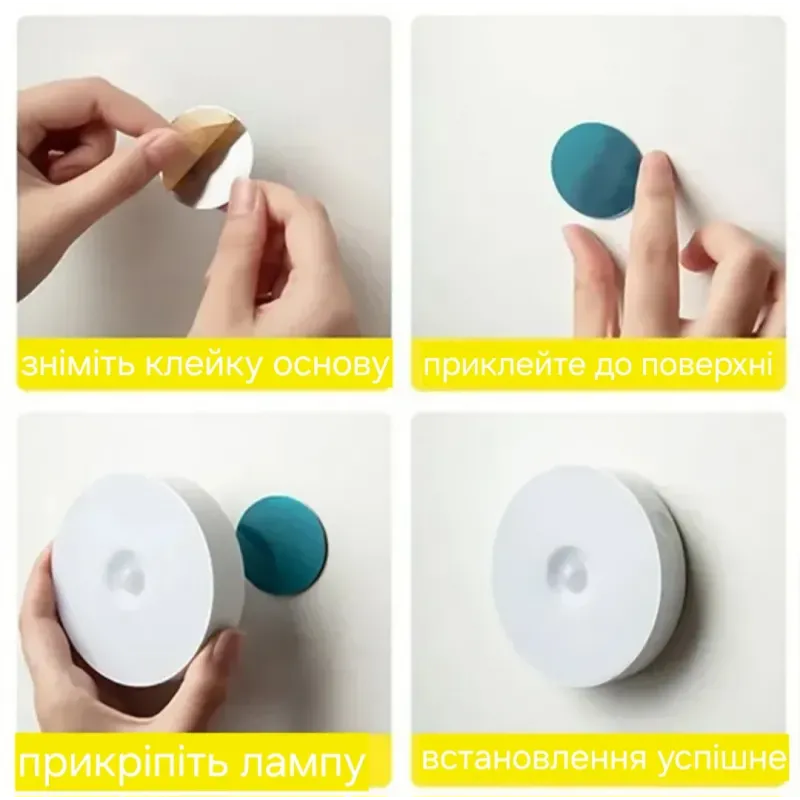 зніміть клейку основу

приклейте до поверхні

прикріпіть лампу

встановлення успішне