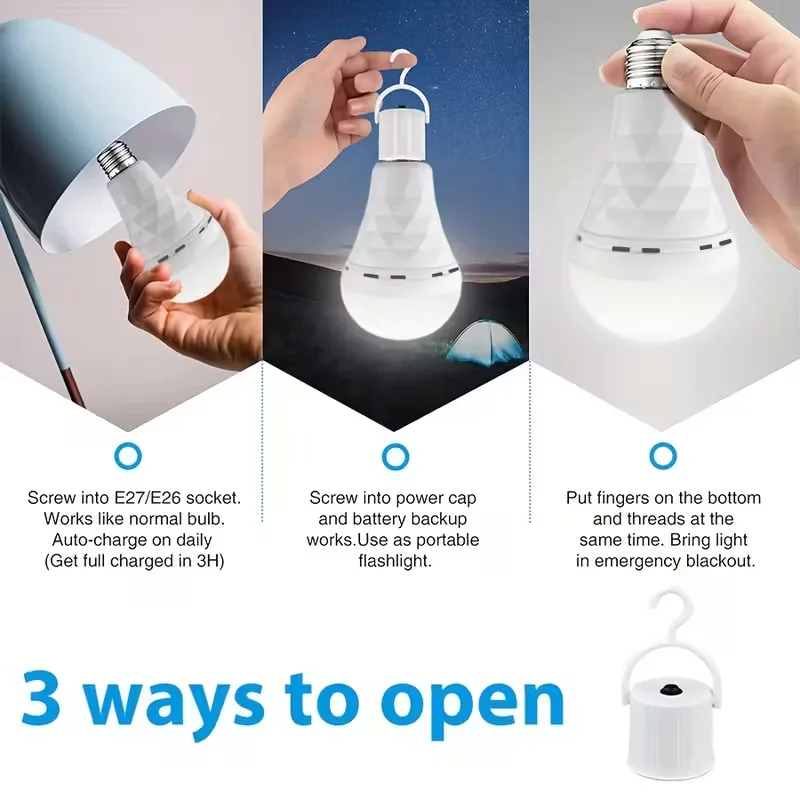 Screw into E27/E26 socket. Works like normal bulb. Auto-charge on daily (Get full charged in 3H)

Screw into power cap and battery backup works.Use as portable flashlight.

Put fingers on the bottom and threads at the same time. Bring light in emergency blackout.

3 ways to open