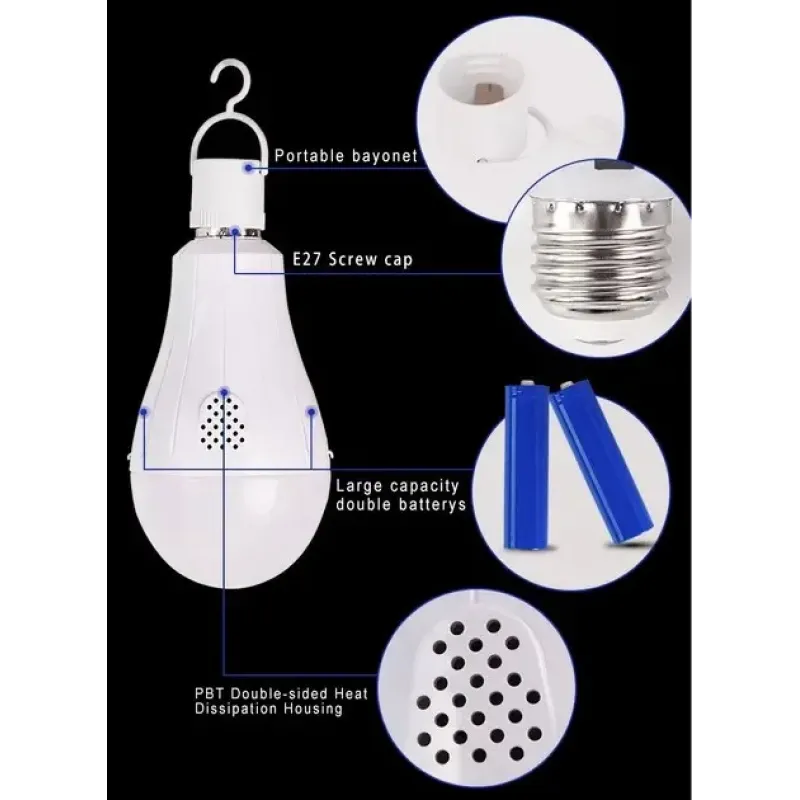 Portable bayonet

E27 Screw cap

Large capacity double batterys

PBT Double-sided Heat Dissipation Housing